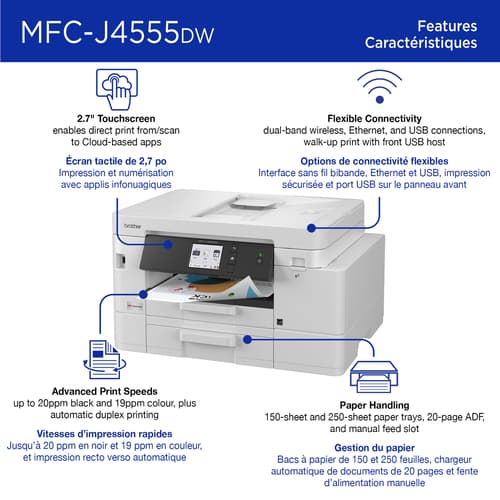 MFC-J4555DW

Features
Caractéristiques

2.7" Touchscreen
enables direct print from/scan to Cloud-based apps

Écran tactile de 2,7 po
Impression et numérisation avec applis infonuagiques

Flexible Connectivity
dual-band wireless, Ethernet, and USB connections, walk-up print with front USB host

Options de connectivité flexibles
Interface sans fil bibande, Ethernet et USB, impression sécurisée et port USB sur le panneau avant

brother

Advanced Print Speeds
up to 20ppm black and 19ppm colour, plus automatic duplex printing

Vitesses d'impression rapides
Jusqu'à 20 ppm en noir et 19 ppm en couleur, et impression recto verso automatique

Paper Handling
150-sheet and 250-sheet paper trays, 20-page ADF, and manual feed slot

Gestion du papier
Bacs à papier de 150 et 250 feuilles, chargeur automatique de documents de 20 pages et fente d'alimentation manuelle