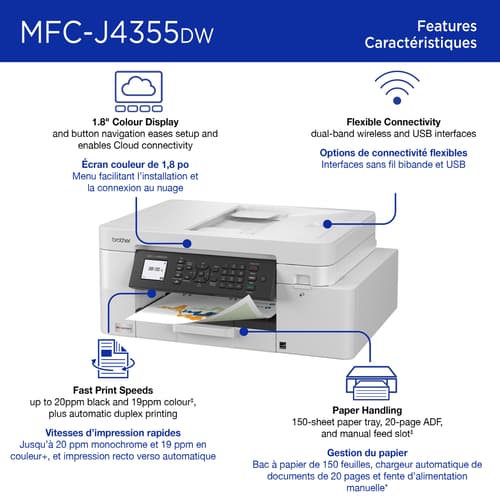 MFC-J4355DW

Features
Caractéristiques

1.8" Colour Display
and button navigation eases setup and enables Cloud connectivity

Écran couleur de 1,8 po
Menu facilitant l'installation et la connexion au nuage

Flexible Connectivity
dual-band wireless and USB interfaces

Options de connectivité flexibles
Interfaces sans fil bibande et USB

brother

Fast Print Speeds
up to 20ppm black and 19ppm colour‡, plus automatic duplex printing

Vitesses d'impression rapides
Jusqu'à 20 ppm monochrome et 19 ppm en couleur+, et impression recto verso automatique

Paper Handling
150-sheet paper tray, 20-page ADF, and manual feed slot‡

Gestion du papier
Bac à papier de 150 feuilles, chargeur automatique de documents de 20 pages et fente d'alimentation manuelle*