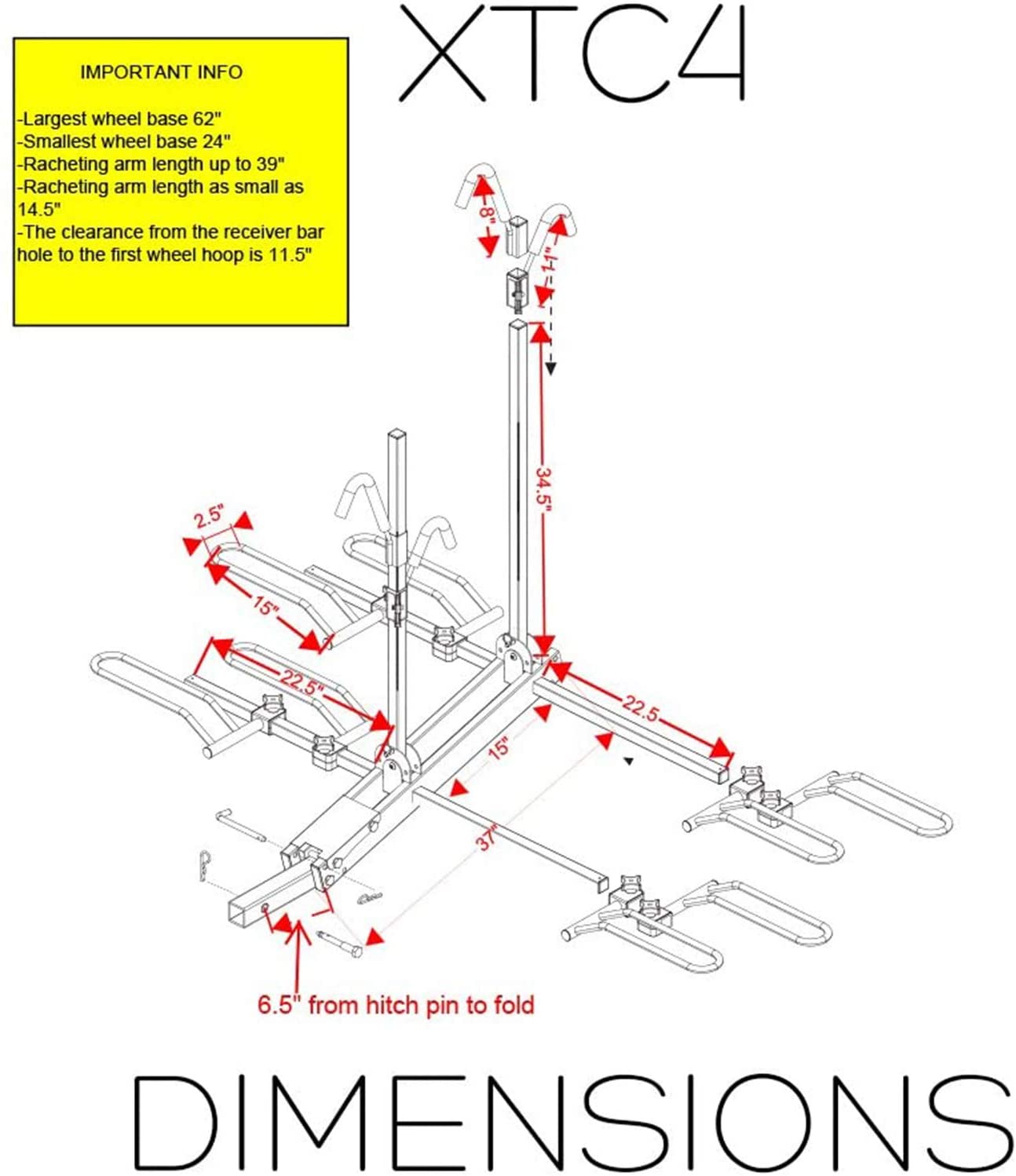 XTC4

IMPORTANT INFO

-Largest wheel base 62"
-Smallest wheel base 24"
-Racheting arm length up to 39"
-Racheting arm length as small as 14.5"
-The clearance from the receiver bar hole to the first wheel hoop is 11.5"

8"
11"
34.5"
2.5"
15"
22.5"
22.5
15"
37"

6.5" from hitch pin to fold

DIMENSIONS