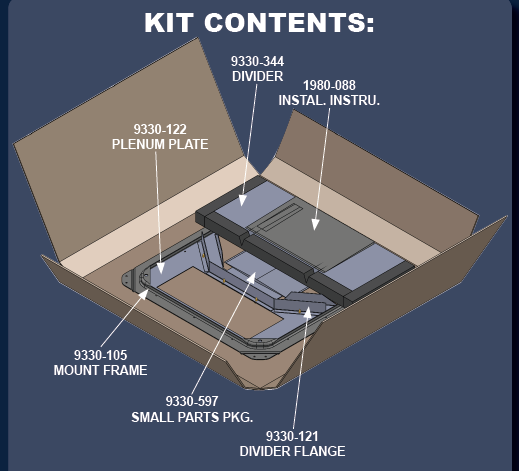 KIT CONTENTS:

9330-344
DIVIDER

1980-088
INSTAL. INSTRU.

9330-122
PLENUM PLATE

9330-105
MOUNT FRAME

9330-597
SMALL PARTS PKG.

9330-121
DIVIDER FLANGE