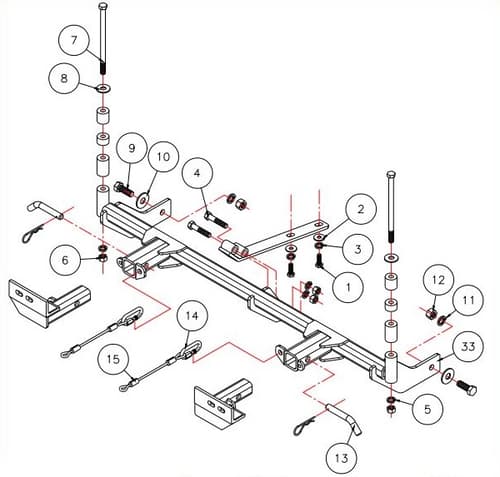 7
8
9
10
4
2
3
1
6
12
11
33
14
15
5
13