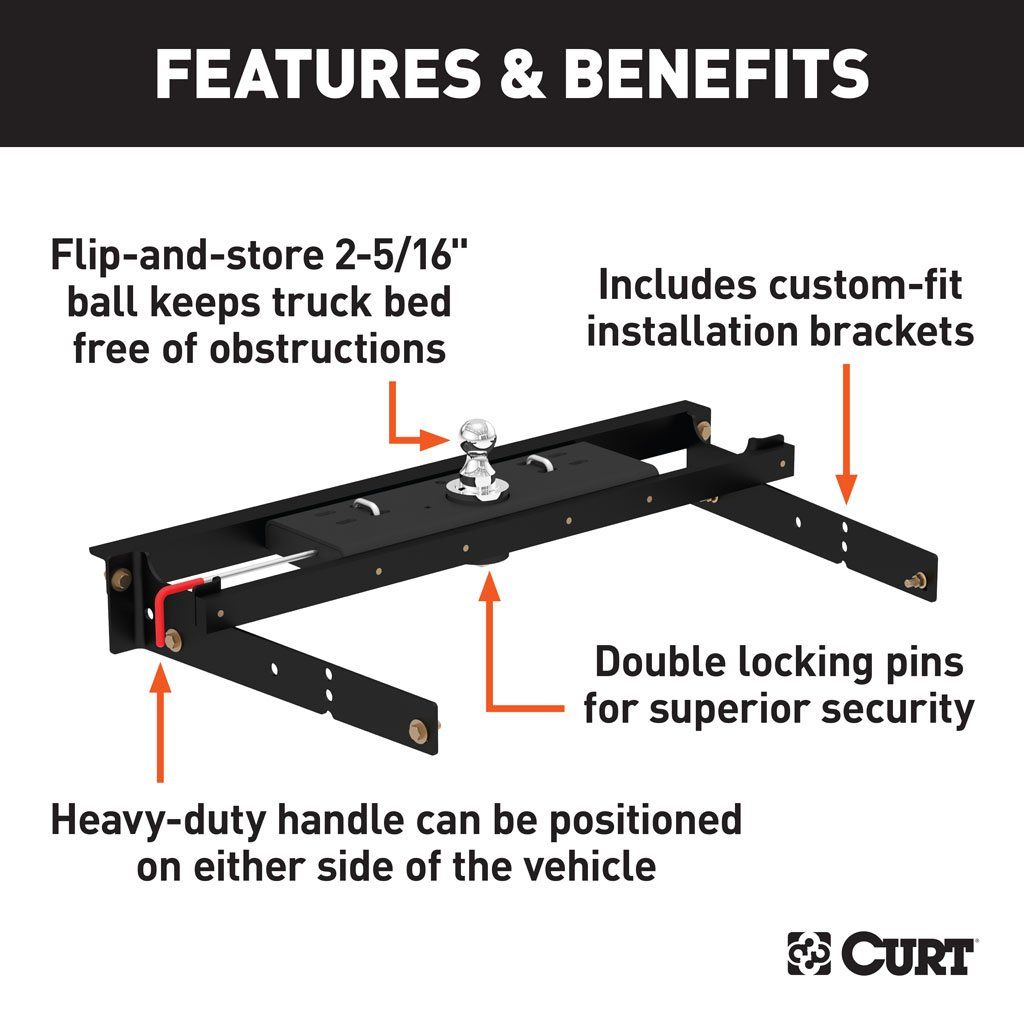 FEATURES & BENEFITS

Flip-and-store 2-5/16" ball keeps truck bed free of obstructions

Includes custom-fit installation brackets

Double locking pins for superior security

Heavy-duty handle can be positioned on either side of the vehicle

CURT