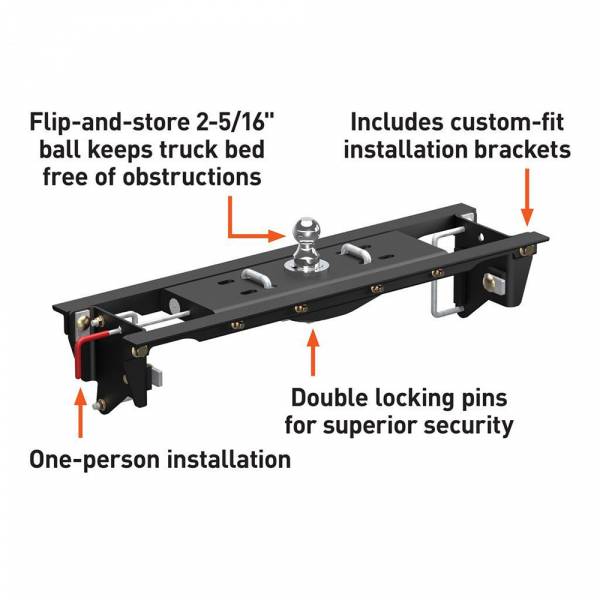 Flip-and-store 2-5/16" ball keeps truck bed free of obstructions

Includes custom-fit installation brackets

Double locking pins for superior security

One-person installation